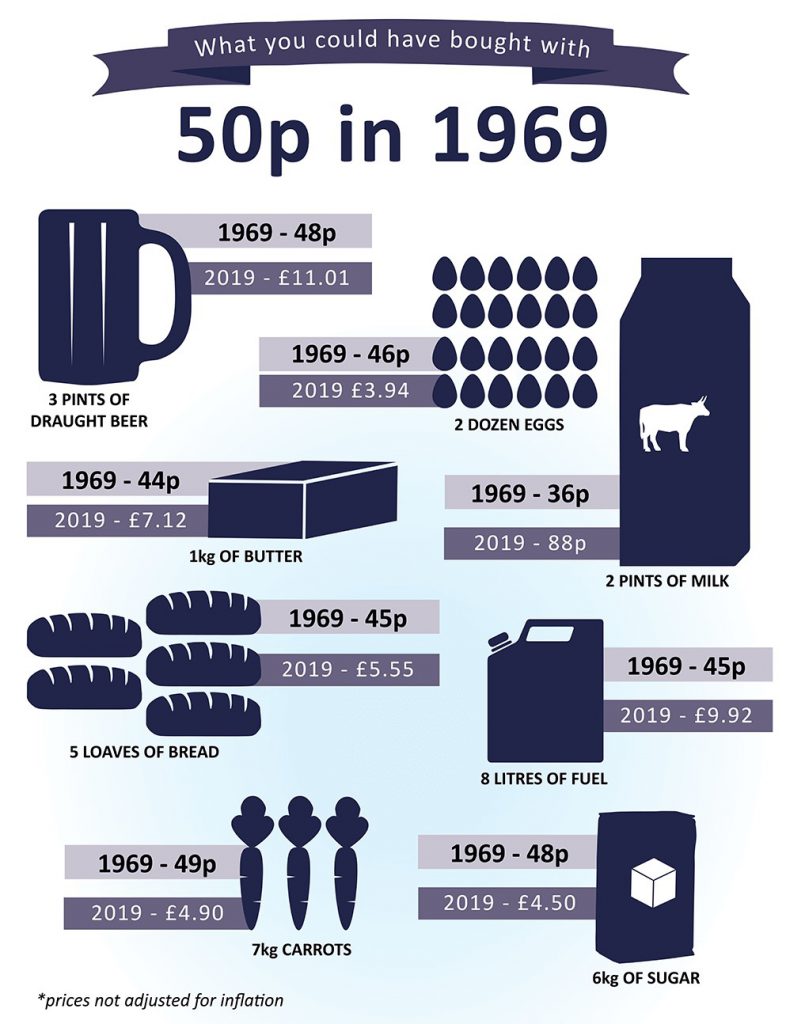 What you could have bought with

50p in 1969

1969 - 48p
2019 - £11.01
3 PINTS OF DRAUGHT BEER

1969 - 46p
2019 £3.94
2 DOZEN EGGS

1969 - 44p
2019 - £7.12
1kg OF BUTTER

1969 - 36p
2019 - 88p
2 PINTS OF MILK

1969 - 45p
2019 - £5.55
5 LOAVES OF BREAD

1969 - 45p
2019 - £9.92
8 LITRES OF FUEL

1969 - 49p
2019 - £4.90
7kg CARROTS

1969 - 48p
2019 - £4.50
6kg OF SUGAR

*prices not adjusted for inflation